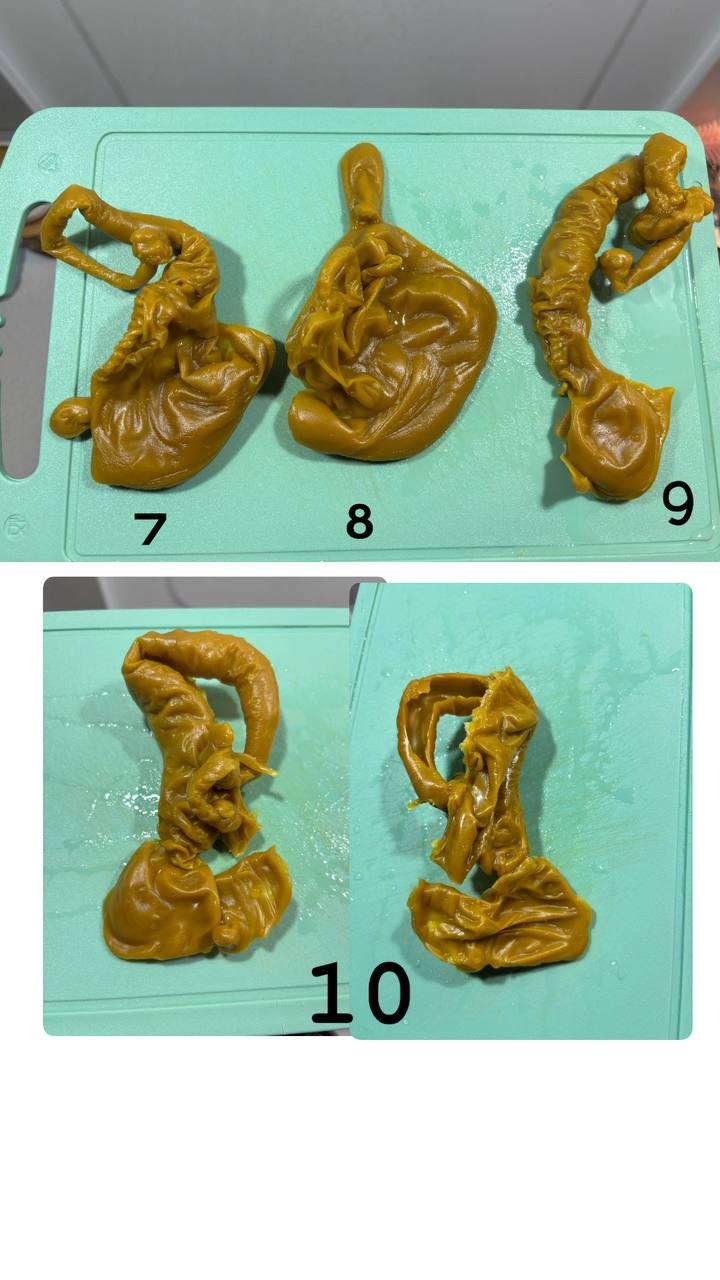 7
8
9
10